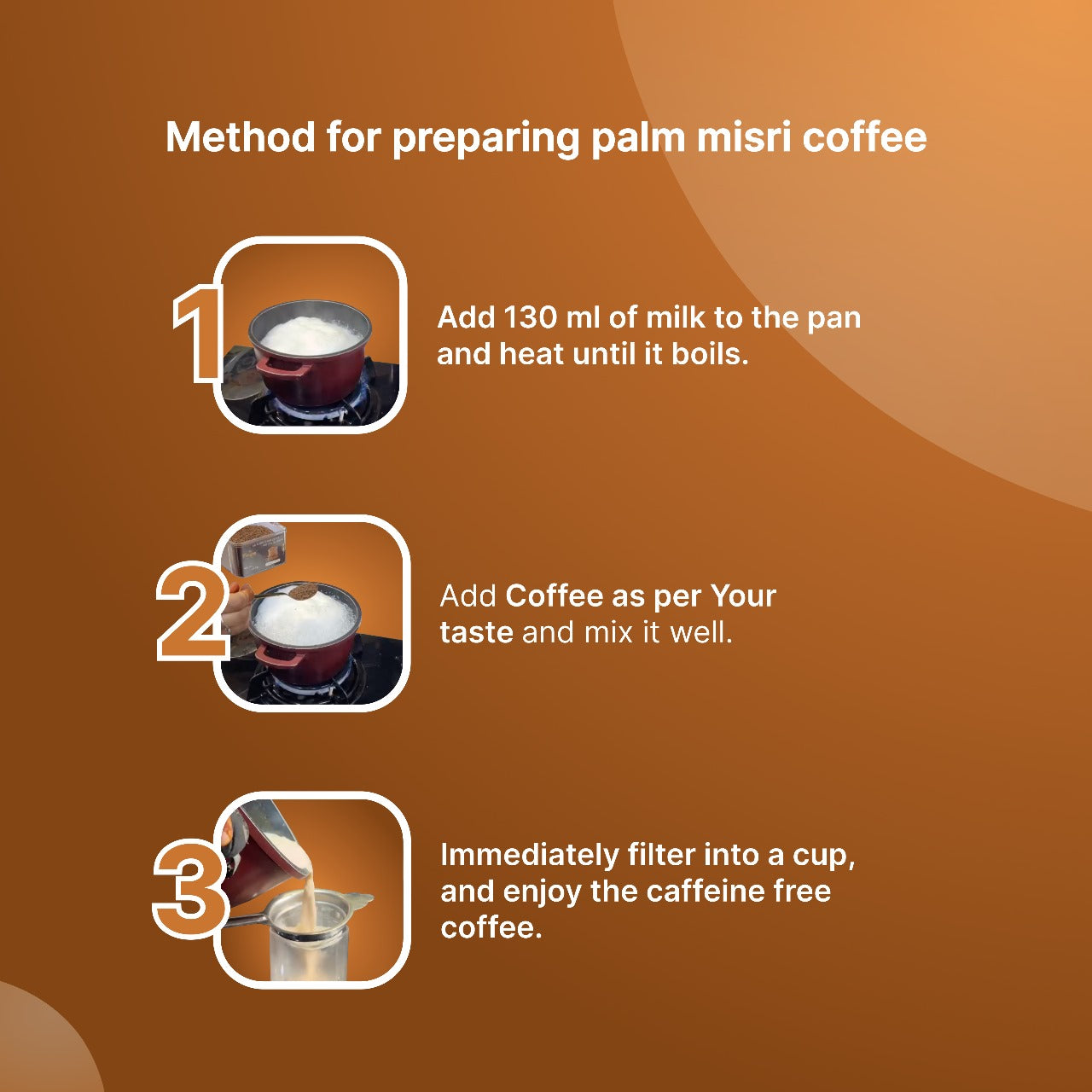 Method for preparing palm misri coffee

1

Add 130 ml of milk to the pan and heat until it boils.

2

Add Coffee as per Your taste and mix it well.

3

Immediately filter into a cup, and enjoy the caffeine free coffee.